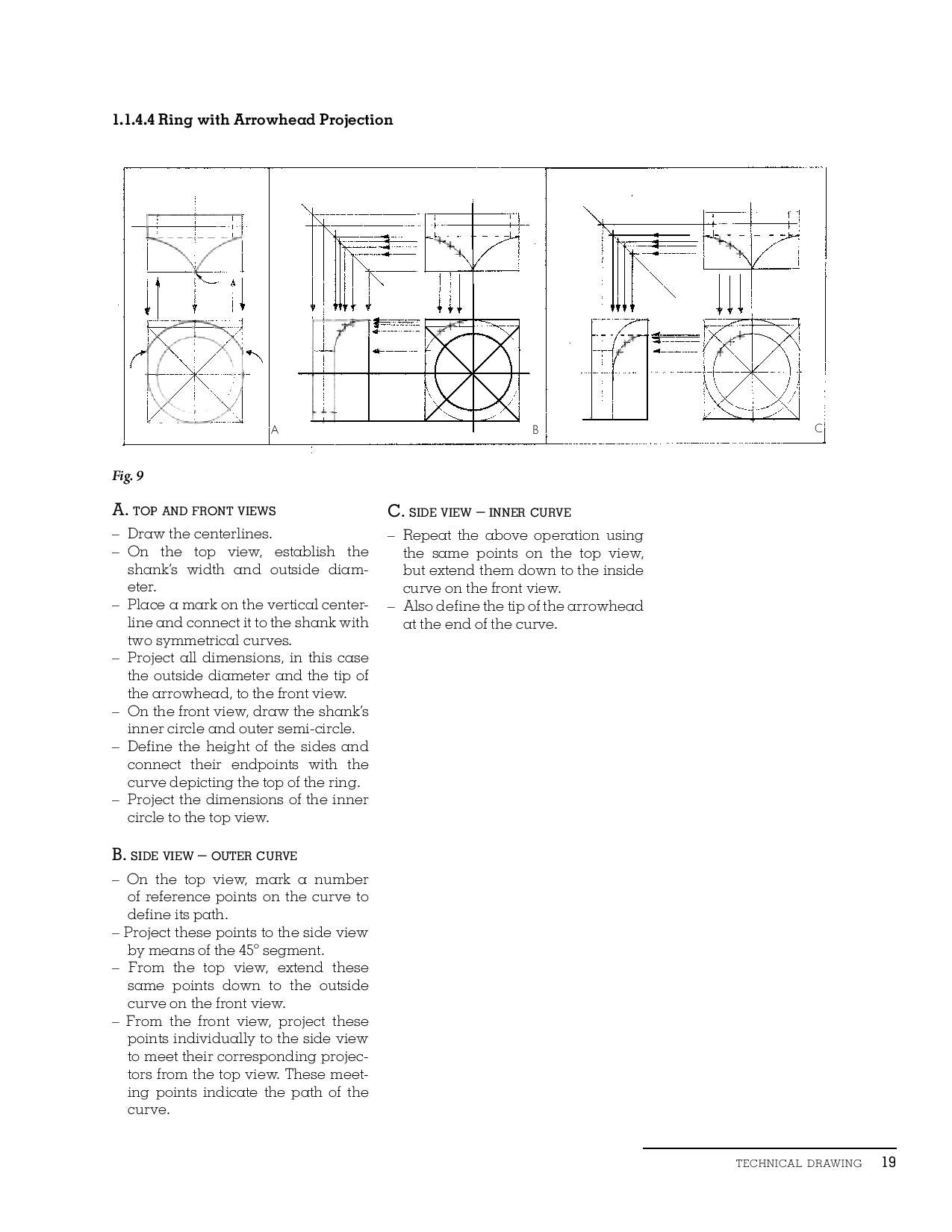 1.1.4.4 Ring with Arrowhead Projection

A

A

B

C

Fig. 9

A. TOP AND FRONT VIEWS

– Draw the centerlines.
– On the top view, establish the shank's width and outside diameter.
– Place a mark on the vertical centerline and connect it to the shank with two symmetrical curves.
– Project all dimensions, in this case the outside diameter and the tip of the arrowhead, to the front view.
– On the front view, draw the shank's inner circle and outer semi-circle.
– Define the height of the sides and connect their endpoints with the curve depicting the top of the ring.
– Project the dimensions of the inner circle to the top view.

B. SIDE VIEW – OUTER CURVE

– On the top view, mark a number of reference points on the curve to define its path.
– Project these points to the side view by means of the 45° segment.
– From the top view, extend these same points down to the outside curve on the front view.
– From the front view, project these points individually to the side view to meet their corresponding projectors from the top view. These meeting points indicate the path of the curve.

C. SIDE VIEW – INNER CURVE

– Repeat the above operation using the same points on the top view, but extend them down to the inside curve on the front view.
– Also define the tip of the arrowhead at the end of the curve.

TECHNICAL DRAWING 19