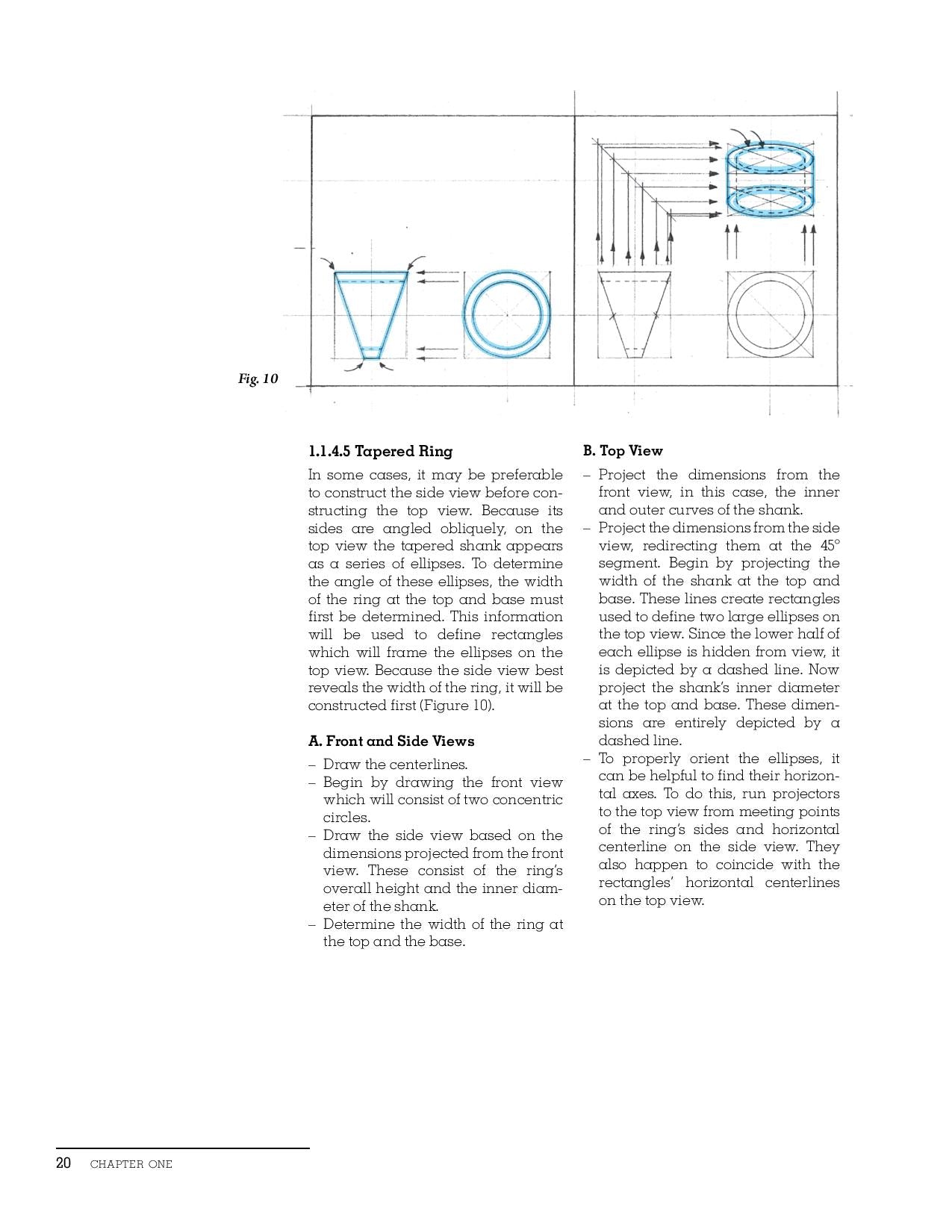 Fig. 10

1.1.4.5 Tapered Ring

In some cases, it may be preferable to construct the side view before constructing the top view. Because its sides are angled obliquely, on the top view the tapered shank appears as a series of ellipses. To determine the angle of these ellipses, the width of the ring at the top and base must first be determined. This information will be used to define rectangles which will frame the ellipses on the top view. Because the side view best reveals the width of the ring, it will be constructed first (Figure 10).

A. Front and Side Views

– Draw the centerlines.
– Begin by drawing the front view which will consist of two concentric circles.
– Draw the side view based on the dimensions projected from the front view. These consist of the ring's overall height and the inner diameter of the shank.
– Determine the width of the ring at the top and the base.

B. Top View

– Project the dimensions from the front view, in this case, the inner and outer curves of the shank.
– Project the dimensions from the side view, redirecting them at the 45° segment. Begin by projecting the width of the shank at the top and base. These lines create rectangles used to define two large ellipses on the top view. Since the lower half of each ellipse is hidden from view, it is depicted by a dashed line. Now project the shank's inner diameter at the top and base. These dimensions are entirely depicted by a dashed line.
– To properly orient the ellipses, it can be helpful to find their horizontal axes. To do this, run projectors to the top view from meeting points of the ring's sides and horizontal centerline on the side view. They also happen to coincide with the rectangles' horizontal centerlines on the top view.

20 CHAPTER ONE